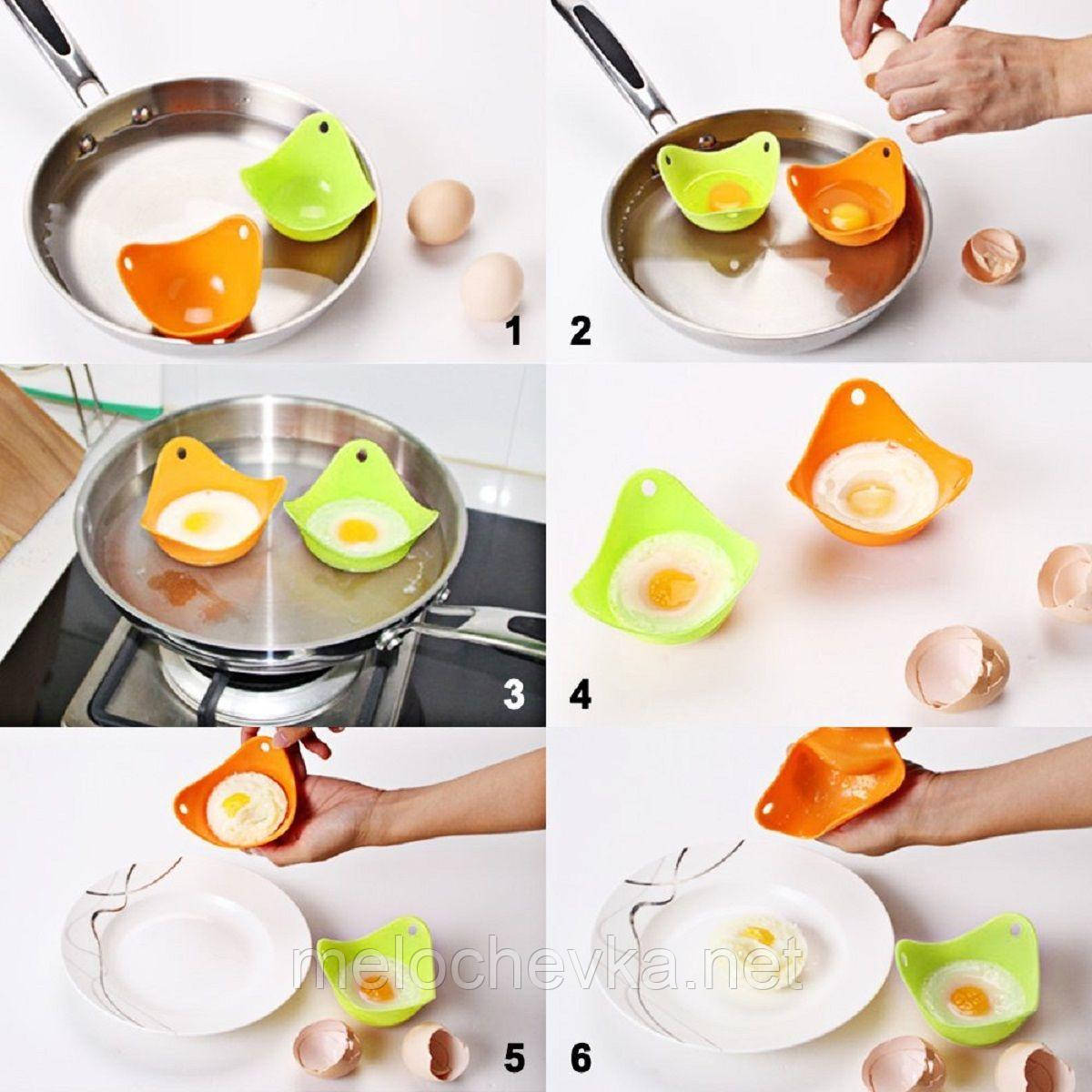 1 2

3 4

5 6

melochevka.net